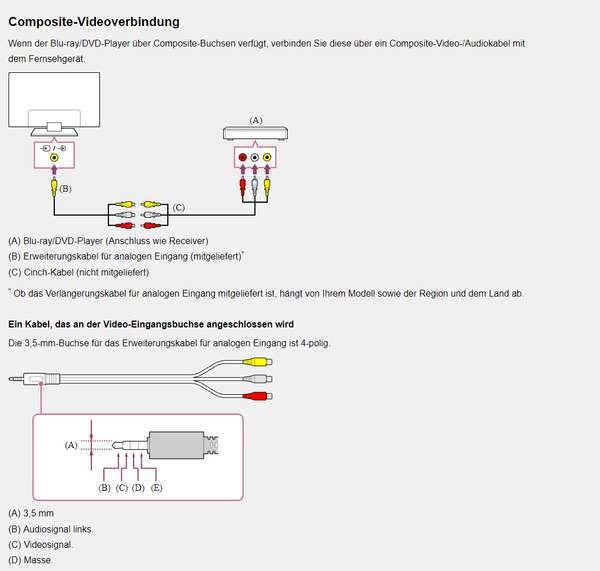 Composite-Videoverbindung

Wenn der Blu-ray/DVD-Player über Composite-Buchsen verfügt, verbinden Sie diese über ein Composite-Video-/Audiokabel mit dem Fernsehgerät.

(A)

(B)

(C)

(A) Blu-ray/DVD-Player (Anschluss wie Receiver)
(B) Erweiterungskabel für analogen Eingang (mitgeliefert)*
(C) Cinch-Kabel (nicht mitgeliefert)

* Ob das Verlängerungskabel für analogen Eingang mitgeliefert ist, hängt von Ihrem Modell sowie der Region und dem Land ab.

Ein Kabel, das an der Video-Eingangsbuchse angeschlossen wird

Die 3,5-mm-Buchse für das Erweiterungskabel für analogen Eingang ist 4-polig.

(A)

(B) (C) (D) (E)

(A) 3,5 mm
(B) Audiosignal links.
(C) Videosignal.
(D) Masse.